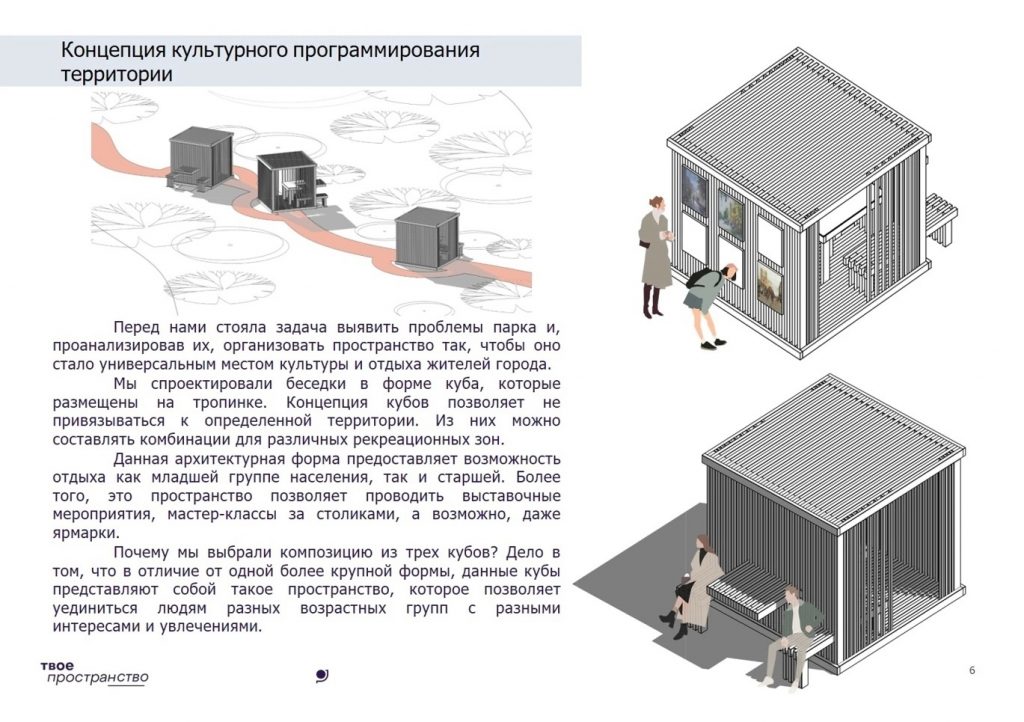 Концепция культурного программирования территории

Перед нами стояла задача выявить проблемы парка и, проанализировав их, организовать пространство так, чтобы оно стало универсальным местом культуры и отдыха жителей города.

Мы спроектировали беседки в форме куба, которые размещены на тропинке. Концепция кубов позволяет не привязываться к определенной территории. Из них можно составлять комбинации для различных рекреационных зон.

Данная архитектурная форма предоставляет возможность отдыха как младшей группе населения, так и старшей. Более того, это пространство позволяет проводить выставочные мероприятия, мастер-классы за столиками, а возможно, даже ярмарки.

Почему мы выбрали композицию из трех кубов? Дело в том, что в отличие от одной более крупной формы, данные кубы представляют собой такое пространство, которое позволяет уединиться людям разных возрастных групп с разными интересами и увлечениями.

твое пространство

6